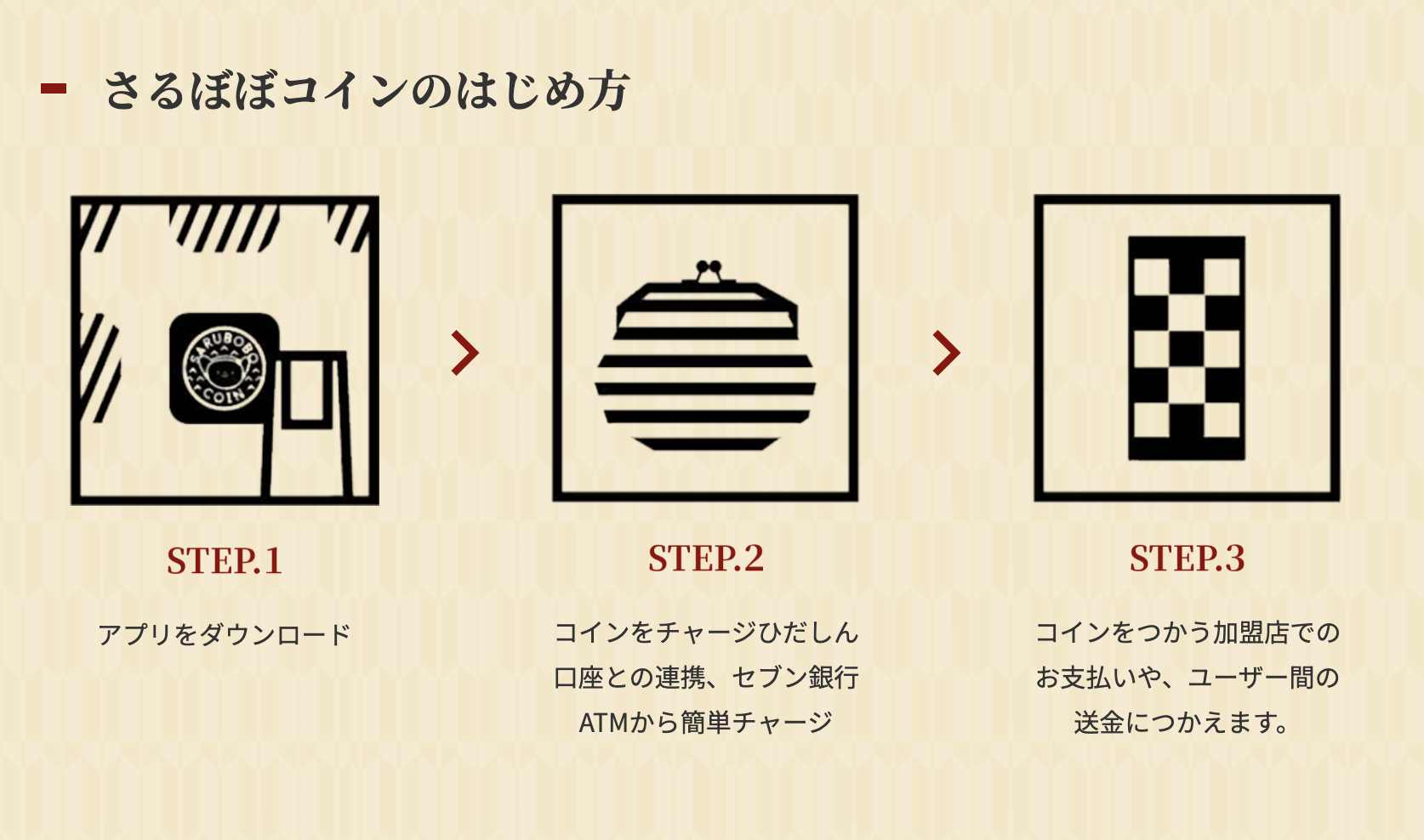 さるぼぼコインのはじめ方

SARUBOBO COIN

STEP.1

アプリをダウンロード

STEP.2

コインをチャージひだしん口座との連携、セブン銀行ATMから簡単チャージ

STEP.3

コインをつかう加盟店でのお支払いや、ユーザー間の送金につかえます。